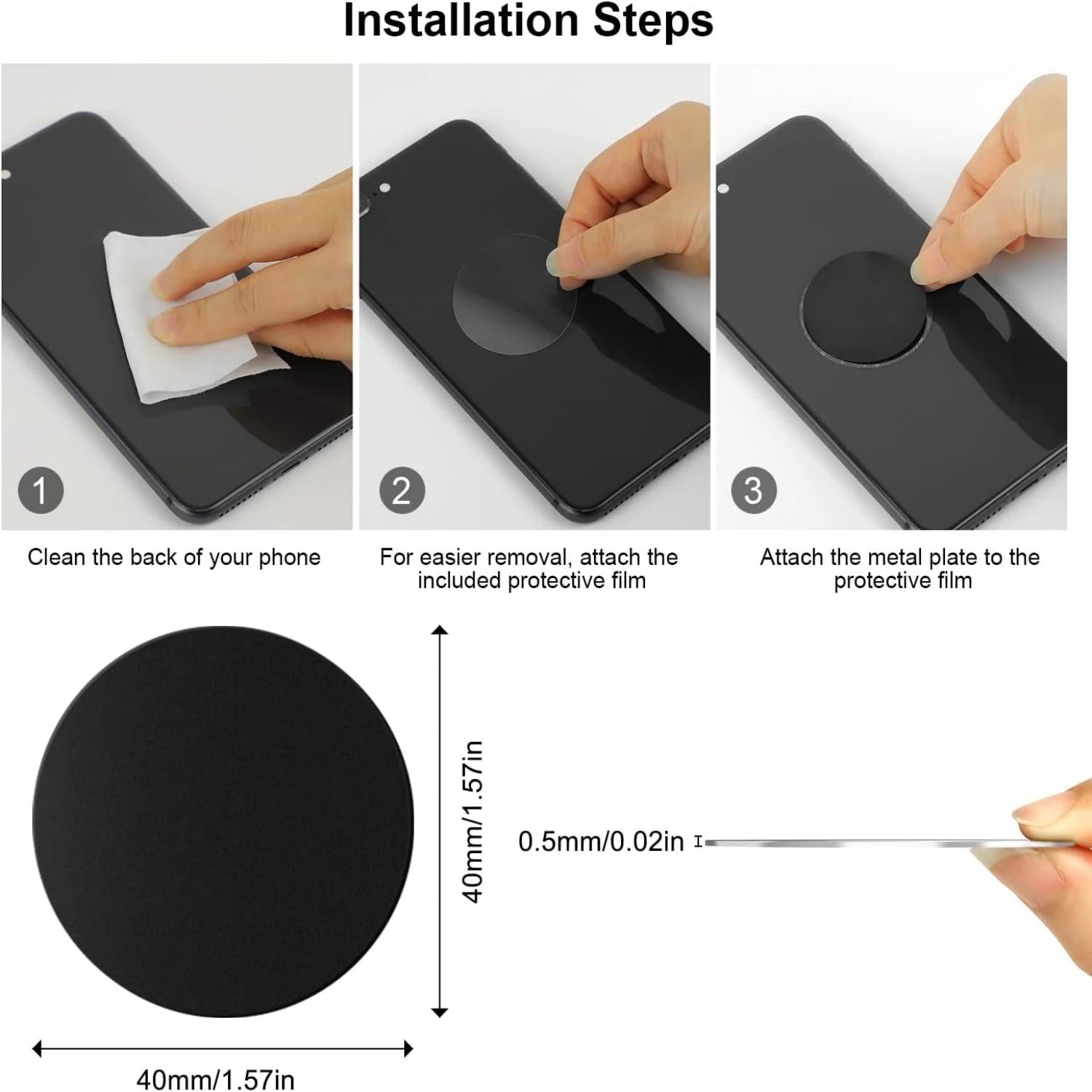 Installation Steps

1

Clean the back of your phone

2

For easier removal, attach the included protective film

3

Attach the metal plate to the protective film

40mm/1.57in

0.5mm/0.02in

40mm/1.57in